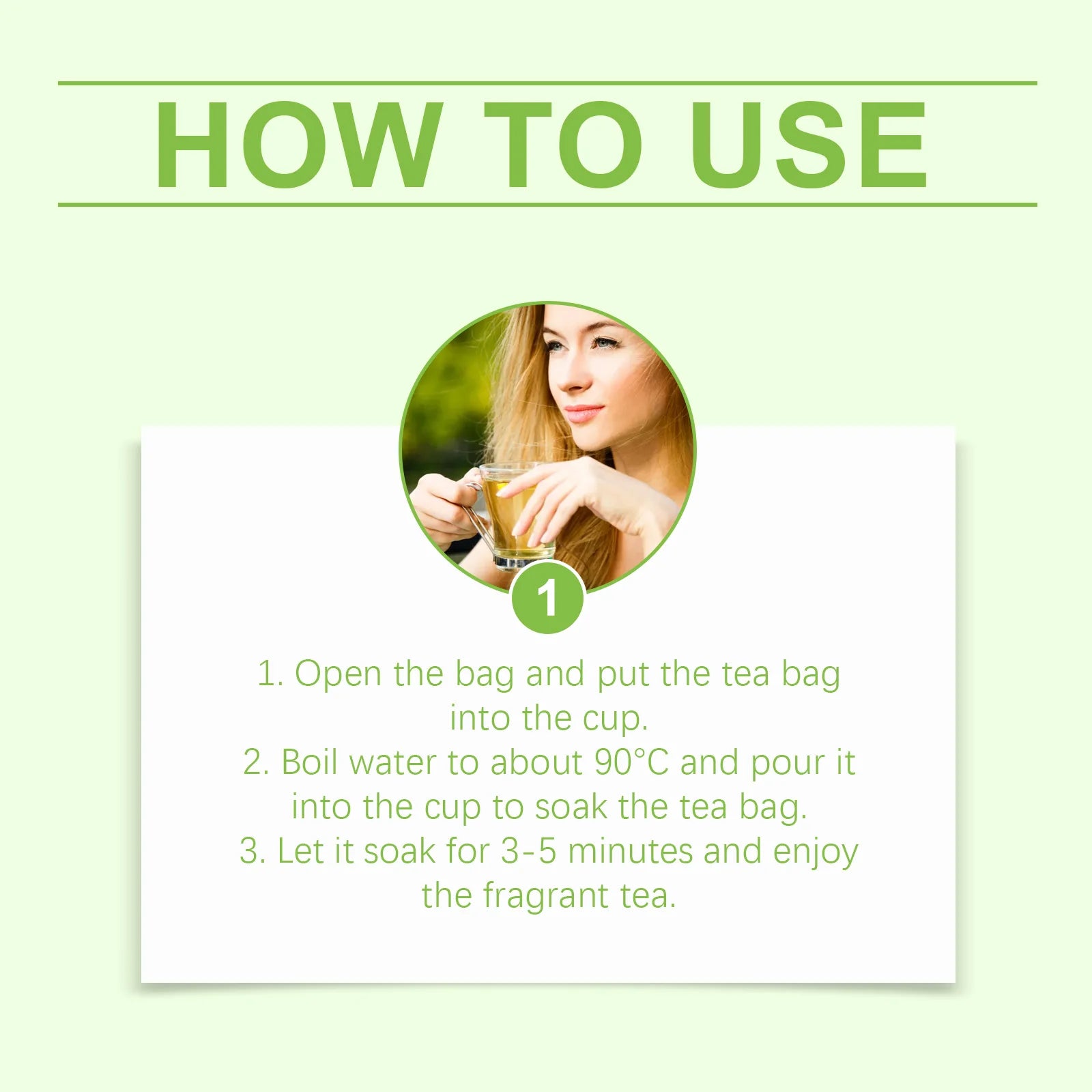 HOW TO USE

1

1. Open the bag and put the tea bag into the cup.
2. Boil water to about 90°C and pour it into the cup to soak the tea bag.
3. Let it soak for 3-5 minutes and enjoy the fragrant tea.