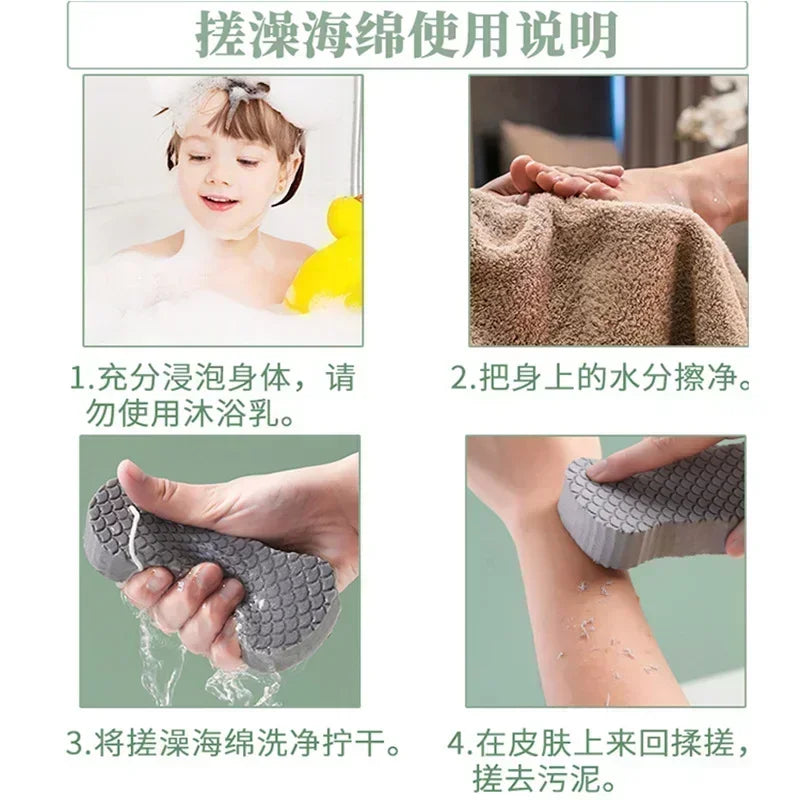 搓澡海绵使用说明

1.充分浸泡身体，请勿使用沐浴乳。

2.把身上的水分擦净。

3.将搓澡海绵洗净拧干。

4.在皮肤上来回揉搓，搓去污泥。