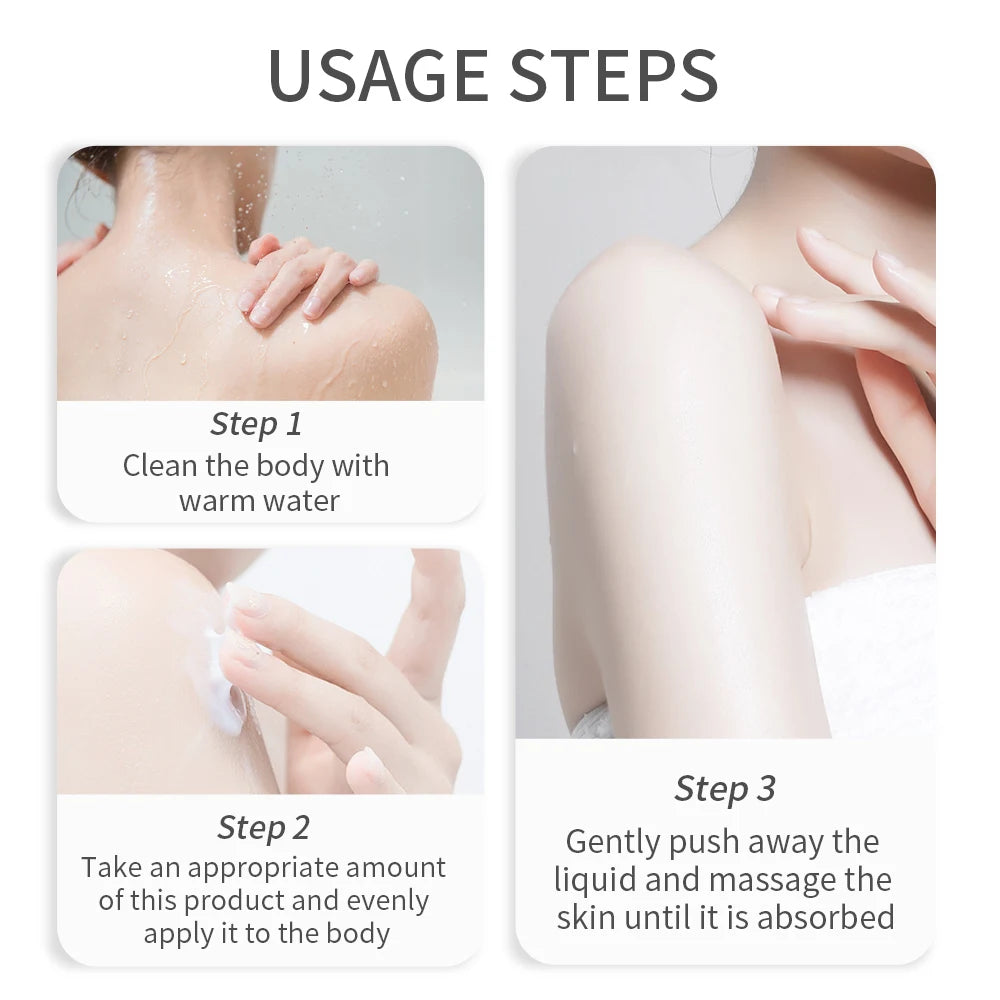 USAGE STEPS

Step 1
Clean the body with warm water

Step 2
Take an appropriate amount of this product and evenly apply it to the body

Step 3
Gently push away the liquid and massage the skin until it is absorbed